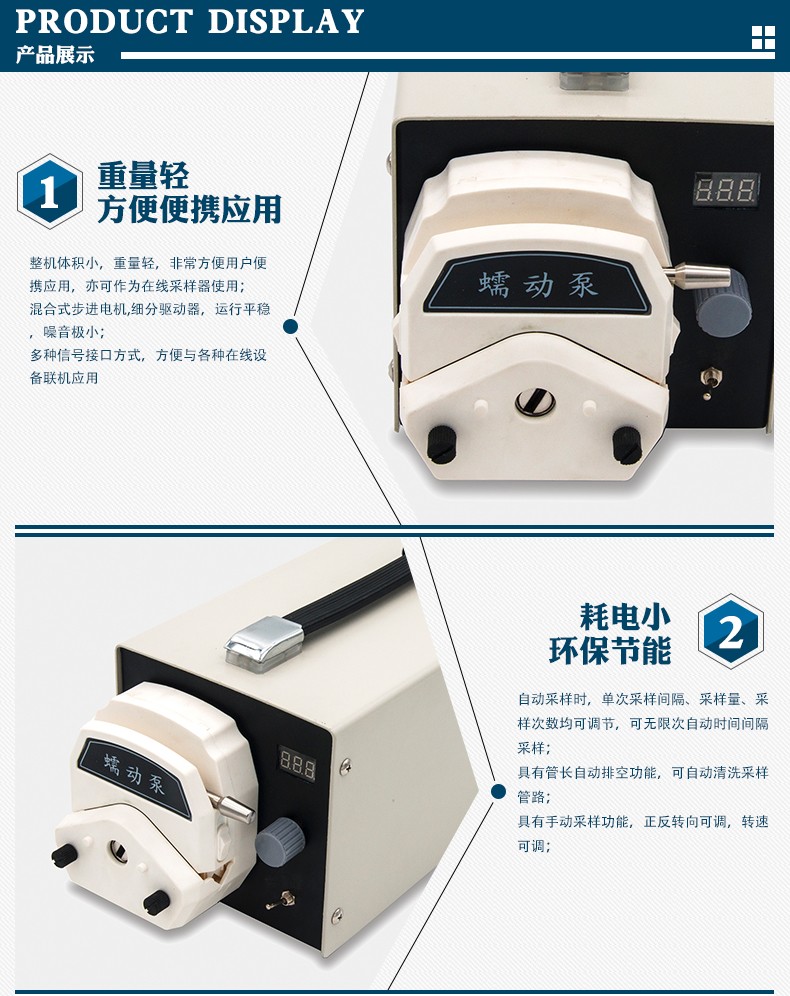 PRODUCT DISPLAY
产品展示

1
重量轻
方便便携应用

整机体积小，重量轻，非常方便用户便携应用，亦可作为在线采样器使用；
混合式步进电机,细分驱动器，运行平稳，噪音极小；
多种信号接口方式，方便与各种在线设备联机应用

蠕动泵

8.8.8

耗电小
环保节能
2

自动采样时，单次采样间隔、采样量、采样次数均可调节，可无限次自动时间间隔采样；
具有管长自动排空功能，可自动清洗采样管路；
具有手动采样功能，正反转向可调，转速可调；

蠕动泵

8.8.8